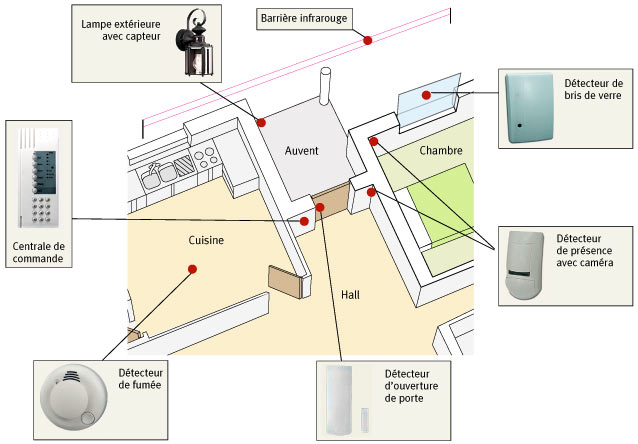 Lampe extérieure avec capteur

Barrière infrarouge

Détecteur de bris de verre

Centrale de commande

Auvent

Chambre

Cuisine

Hall

Détecteur de présence avec caméra

Détecteur de fumée

Détecteur d'ouverture de porte